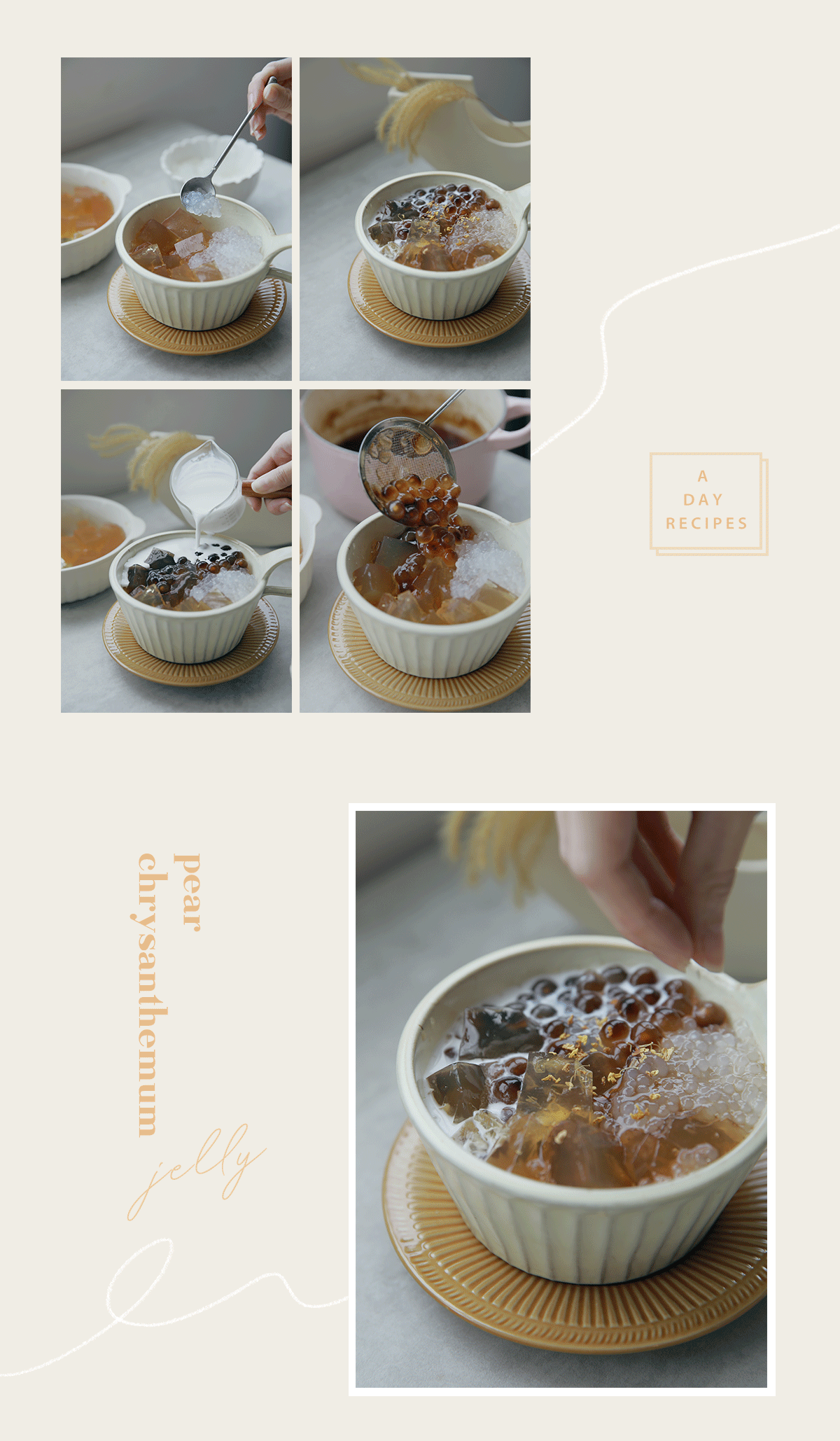 A
DAY
RECIPES

pear
chrysanthemum
jelly